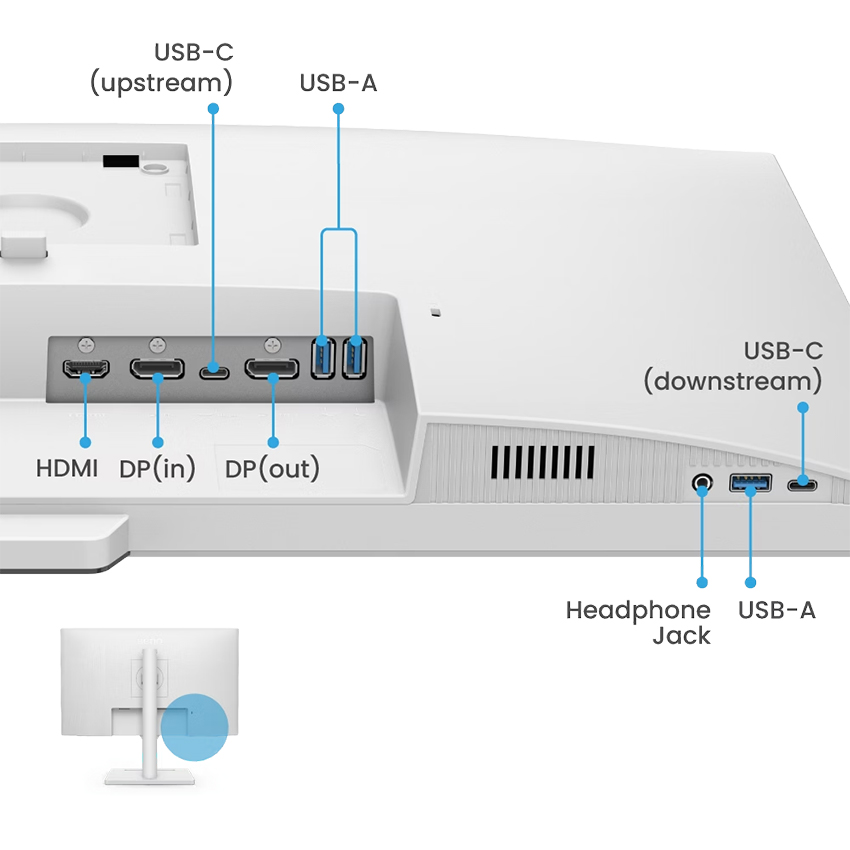 USB-C
(upstream)

USB-A

USB-C
(downstream)

HDMI

DP(in)

DP(out)

Headphone
Jack

USB-A